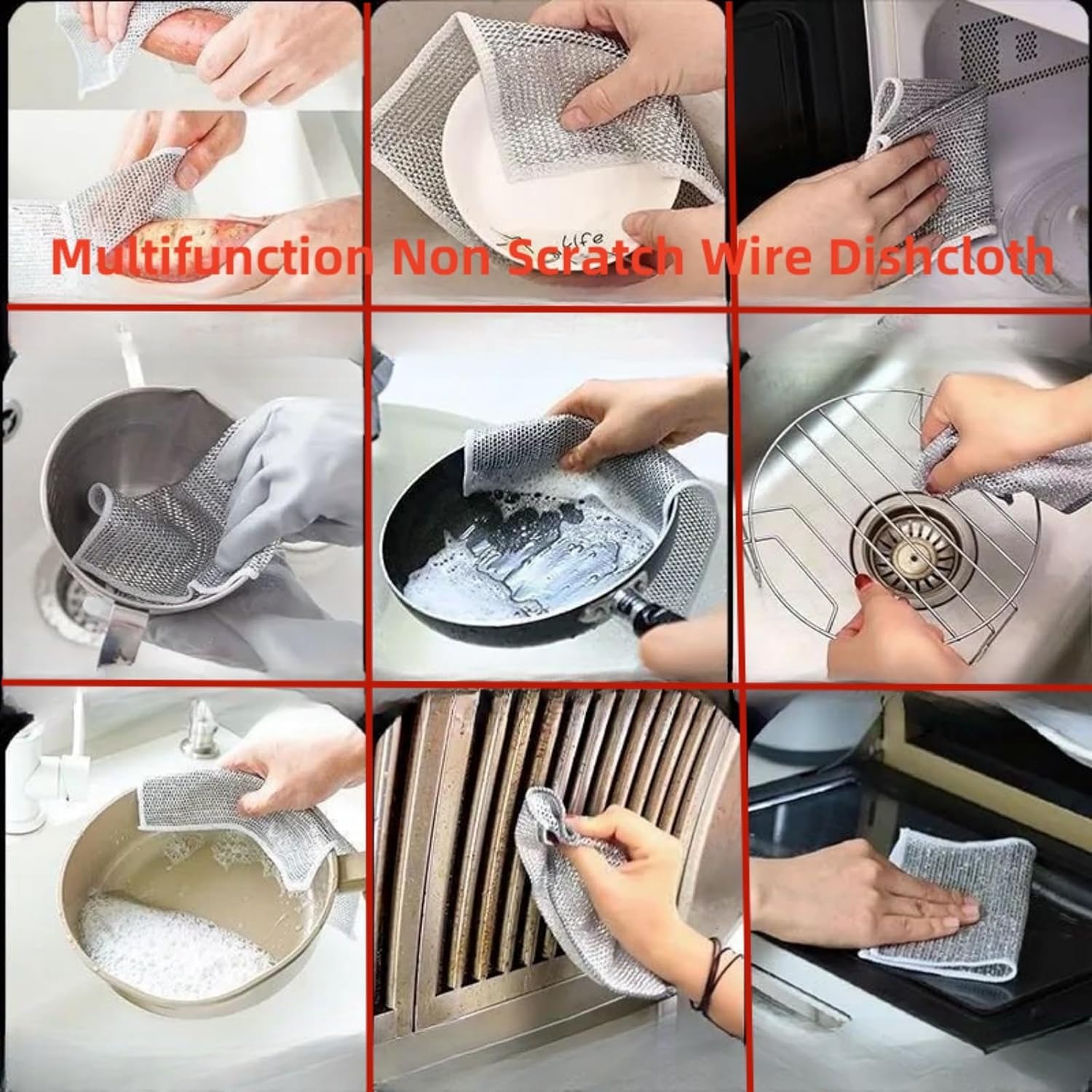 Multifunction Non Scratch Wire Dishcloth

Life