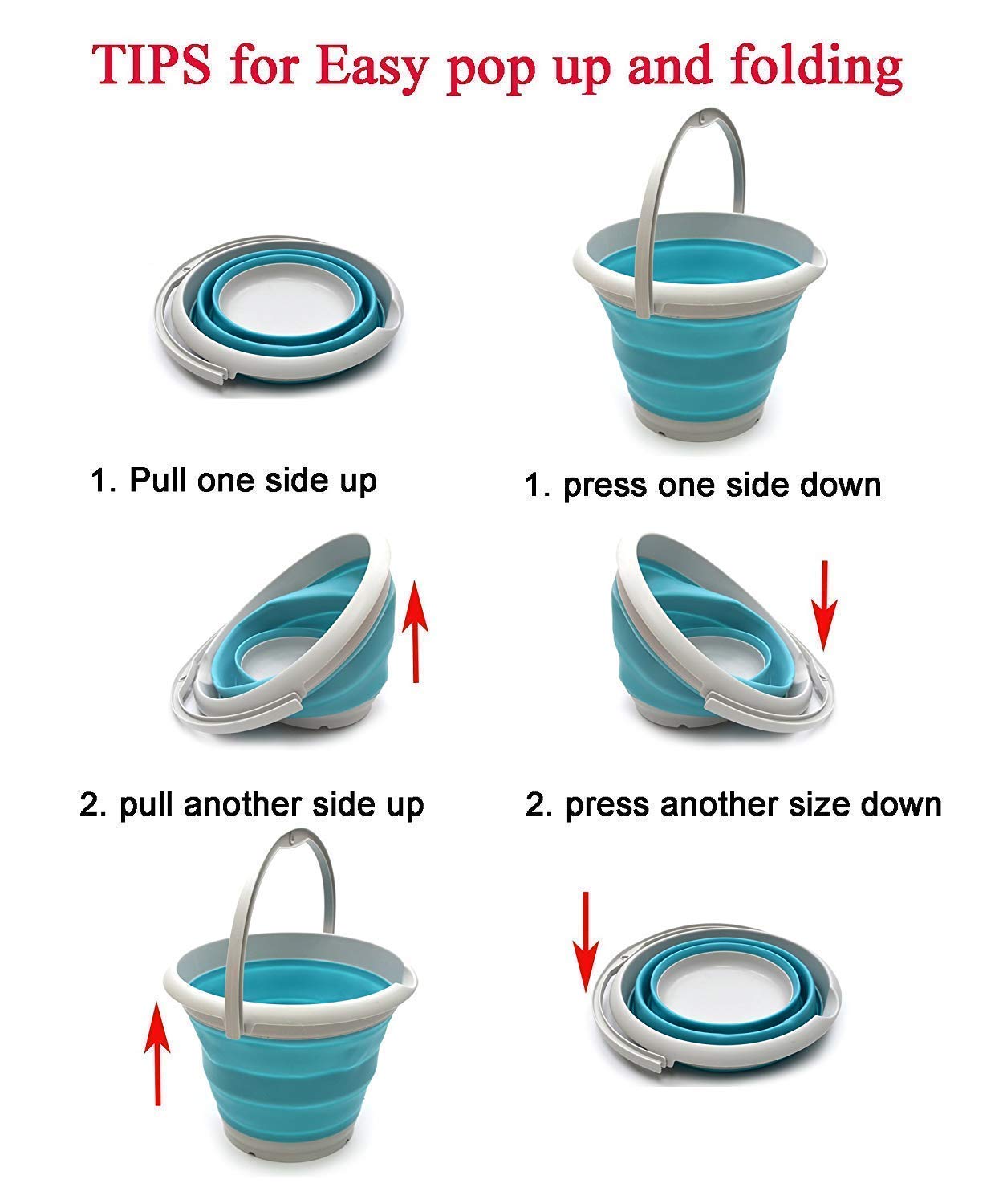 TIPS for Easy pop up and folding

1. Pull one side up

2. pull another side up

1. press one side down

2. press another size down