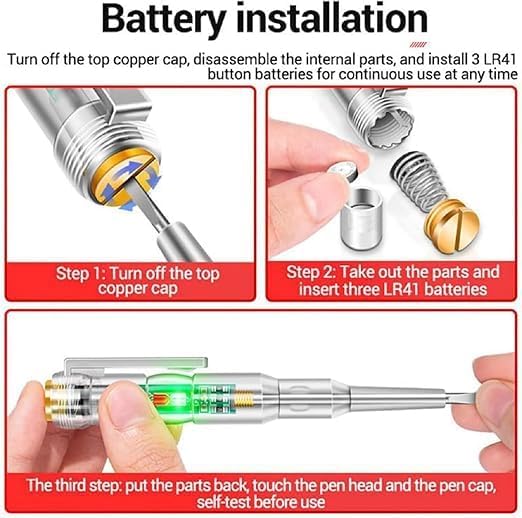 Battery installation

Turn off the top copper cap, disassemble the internal parts, and install 3 LR41 button batteries for continuous use at any time

Step 1: Turn off the top copper cap

Step 2: Take out the parts and insert three LR41 batteries

The third step: put the parts back, touch the pen head and the pen cap, self-test before use